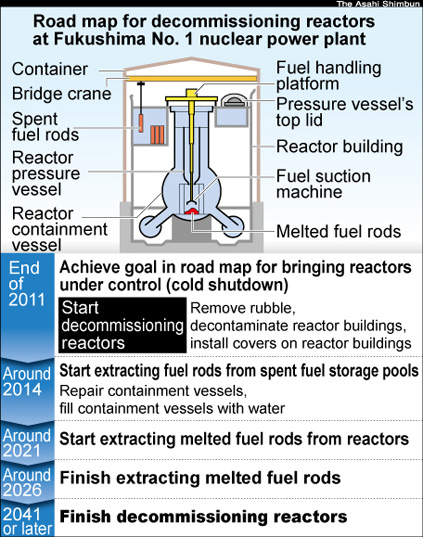 The Asahi Shimbun

Road map for decommissioning reactors at Fukushima No. 1 nuclear power plant

Container

Bridge crane

Spent fuel rods

Reactor pressure vessel

Reactor containment vessel

Fuel handling platform

Pressure vessel's top lid

Reactor building

Fuel suction machine

Melted fuel rods

End of 2011

Achieve goal in road map for bringing reactors under control (cold shutdown)

Start decommissioning reactors

Remove rubble, decontaminate reactor buildings, install covers on reactor buildings

Around 2014

Start extracting fuel rods from spent fuel storage pools

Repair containment vessels, fill containment vessels with water

Around 2021

Start extracting melted fuel rods from reactors

Around 2026

Finish extracting melted fuel rods

2041 or later

Finish decommissioning reactors